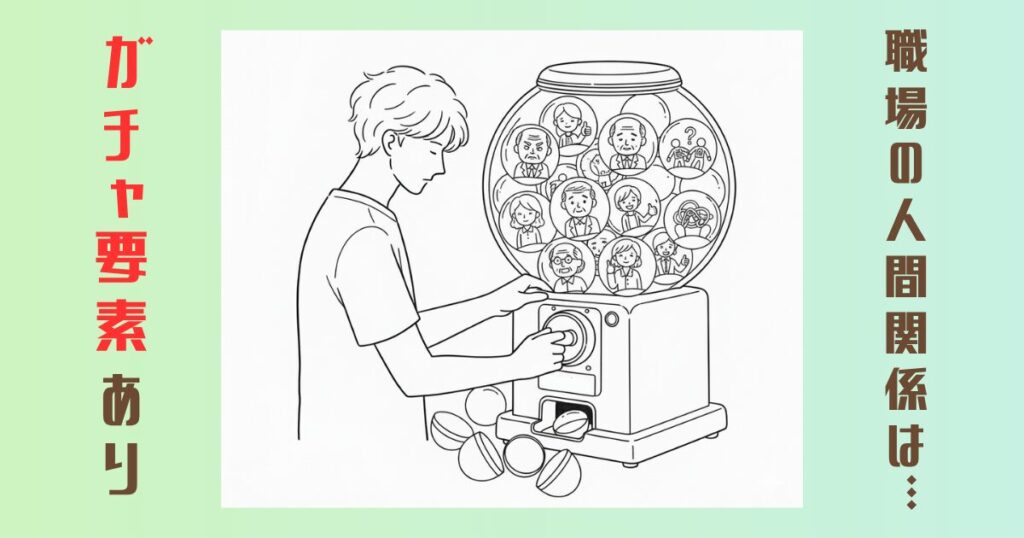 職場の人間関係は…

ガチャ要素あり

?